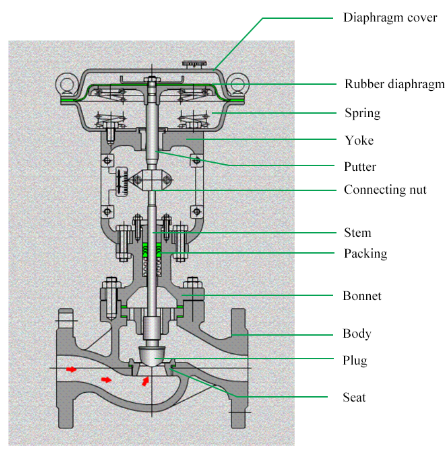 Diaphragm cover
Rubber diaphragm
Spring
Yoke
Putter
Connecting nut
Stem
Packing
Bonnet
Body
Plug
Seat